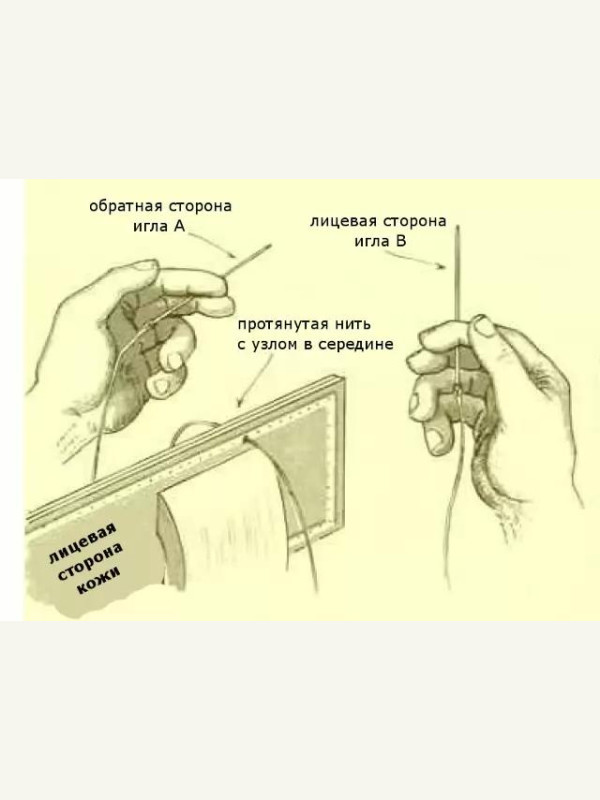 обратная сторона
игла А

лицевая сторона
игла В

протянутая нить
с узлом в середине

лицевая
сторона
кожи