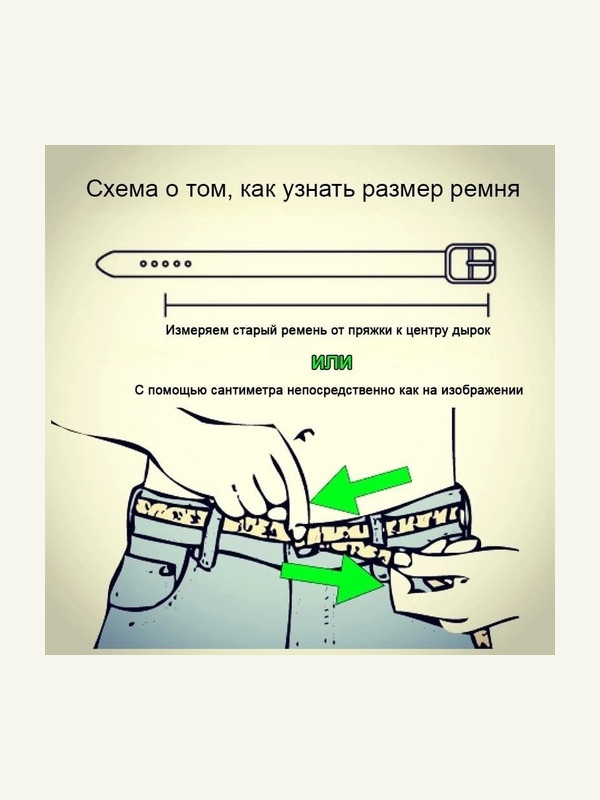 Схема о том, как узнать размер ремня

Измеряем старый ремень от пряжки к центру дырок

ИЛИ

С помощью сантиметра непосредственно как на изображении